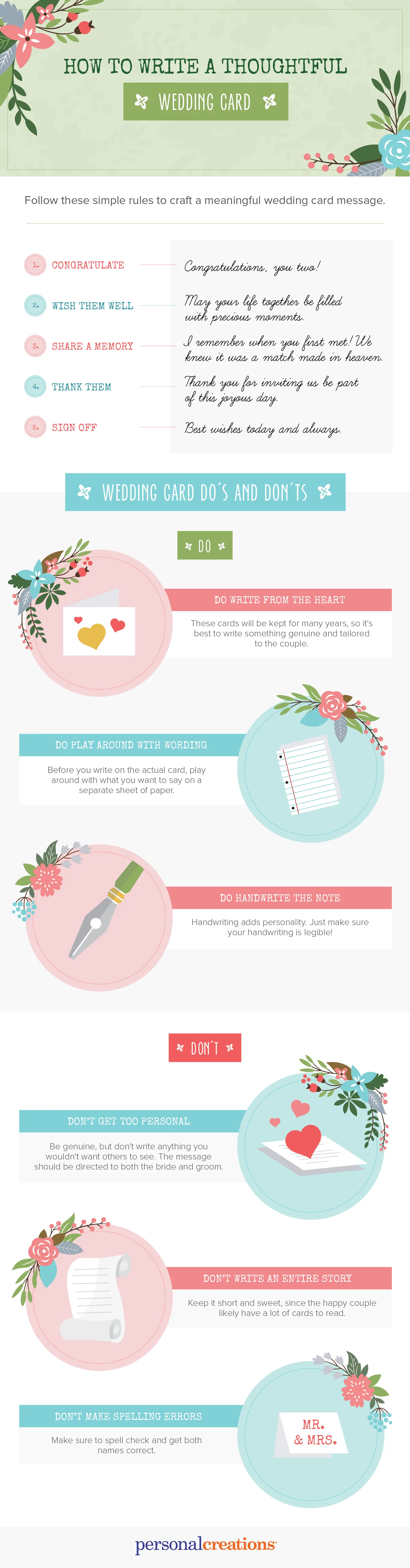 HOW TO WRITE A THOUGHTFUL

WEDDING CARD

Follow these simple rules to craft a meaningful wedding card message.

1. CONGRATULATE

Congratulations, you two!

2. WISH THEM WELL

May your life together be filled with precious moments.

3. SHARE A MEMORY

I remember when you first met! We knew it was a match made in heaven.

4. THANK THEM

Thank you for inviting us be part of this joyous day.

5. SIGN OFF

Best wishes today and always.

WEDDING CARD DO'S AND DON'TS

DO

DO WRITE FROM THE HEART

These cards will be kept for many years, so it's best to write something genuine and tailored to the couple.

DO PLAY AROUND WITH WORDING

Before you write on the actual card, play around with what you want to say on a separate sheet of paper.

DO HANDWRITE THE NOTE

Handwriting adds personality. Just make sure your handwriting is legible!

DON'T

DON'T GET TOO PERSONAL

Be genuine, but don't write anything you wouldn't want others to see. The message should be directed to both the bride and groom.

DON'T WRITE AN ENTIRE STORY

Keep it short and sweet, since the happy couple likely have a lot of cards to read.

DON'T MAKE SPELLING ERRORS

Make sure to spell check and get both names correct.

MR. & MRS.

personalcreations