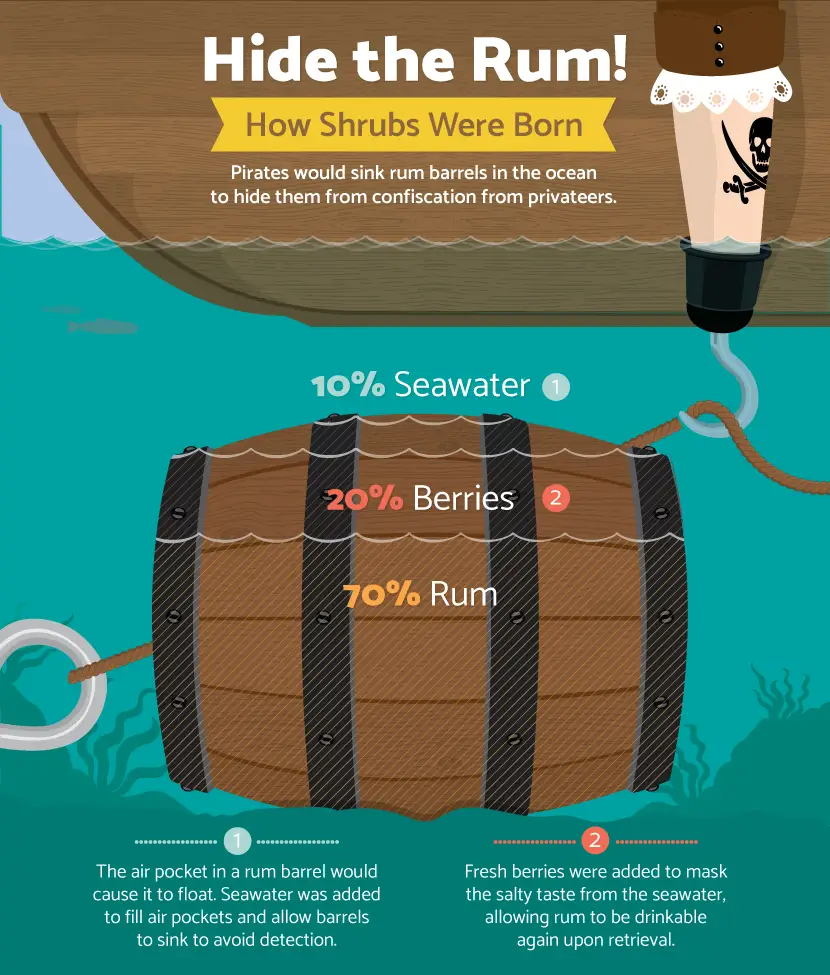 Hide the Rum!

How Shrubs Were Born

Pirates would sink rum barrels in the ocean to hide them from confiscation from privateers.

10% Seawater 1

20% Berries 2

70% Rum

1

The air pocket in a rum barrel would cause it to float. Seawater was added to fill air pockets and allow barrels to sink to avoid detection.

2

Fresh berries were added to mask the salty taste from the seawater, allowing rum to be drinkable again upon retrieval.