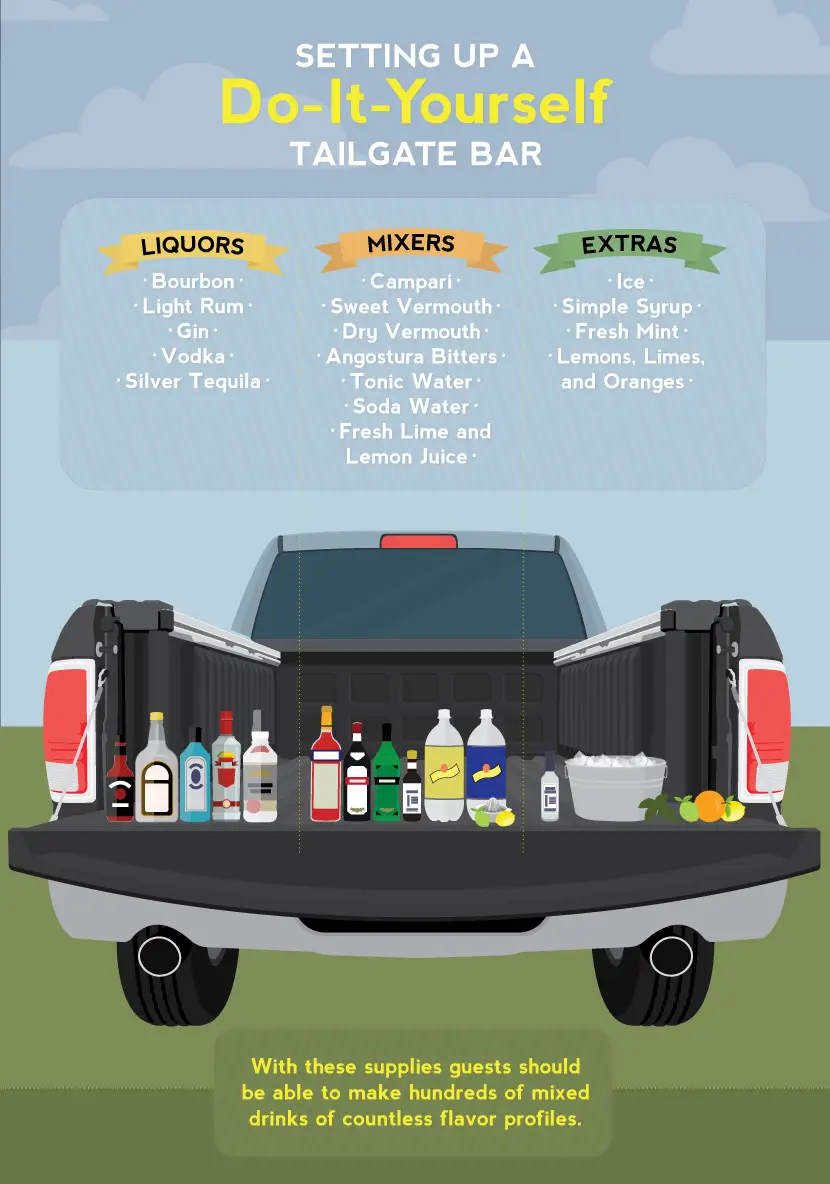 SETTING UP A
Do-It-Yourself
TAILGATE BAR

LIQUORS
· Bourbon ·
· Light Rum ·
· Gin ·
· Vodka ·
· Silver Tequila ·

MIXERS
· Campari ·
· Sweet Vermouth ·
· Dry Vermouth ·
· Angostura Bitters ·
· Tonic Water ·
· Soda Water ·
· Fresh Lime and Lemon Juice ·

EXTRAS
· Ice ·
· Simple Syrup ·
· Fresh Mint ·
· Lemons, Limes, and Oranges ·

With these supplies guests should be able to make hundreds of mixed drinks of countless flavor profiles.