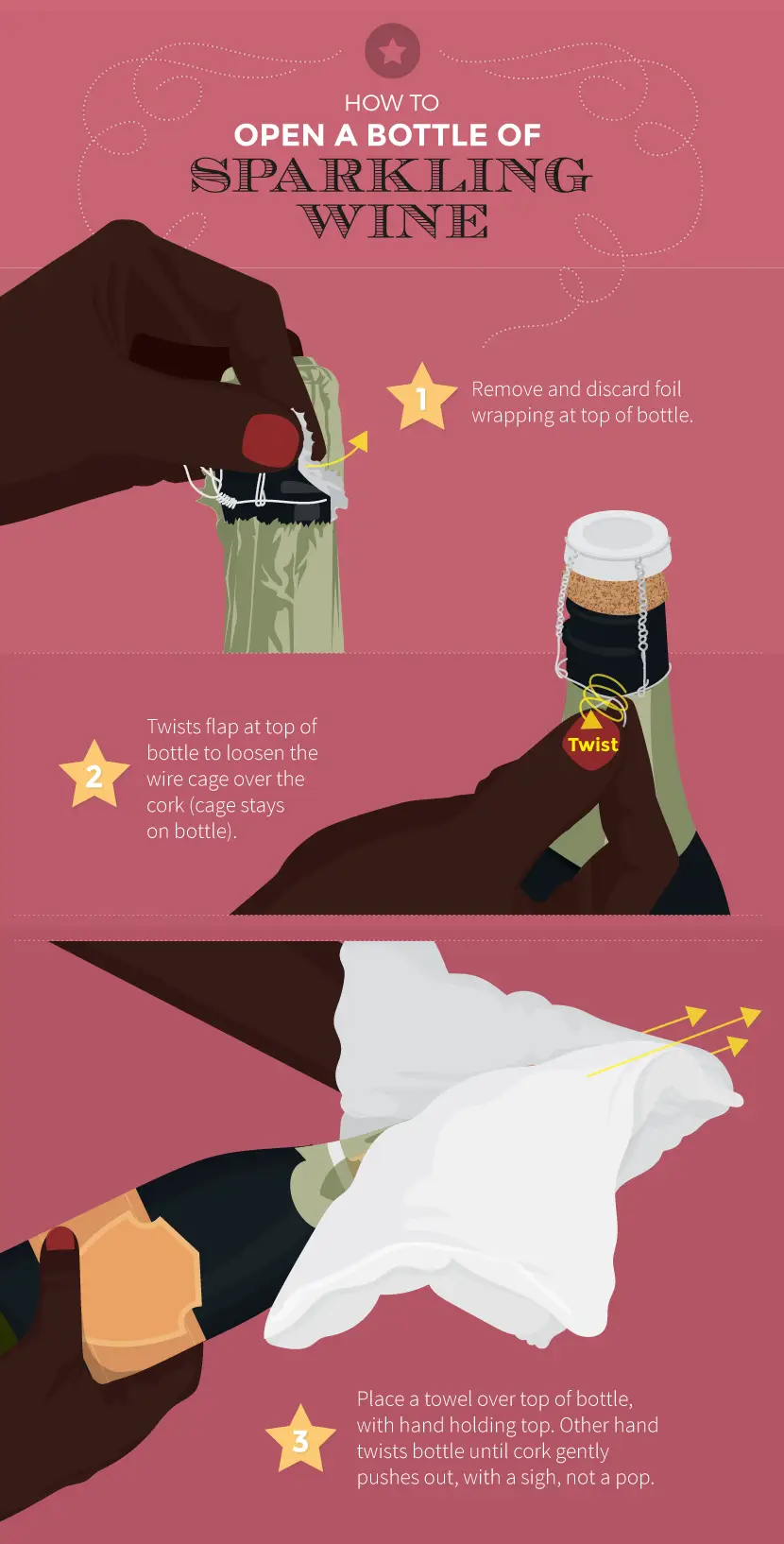 HOW TO
OPEN A BOTTLE OF
SPARKLING
WINE

1 Remove and discard foil wrapping at top of bottle.

2 Twists flap at top of bottle to loosen the wire cage over the cork (cage stays on bottle).

Twist

3 Place a towel over top of bottle, with hand holding top. Other hand twists bottle until cork gently pushes out, with a sigh, not a pop.