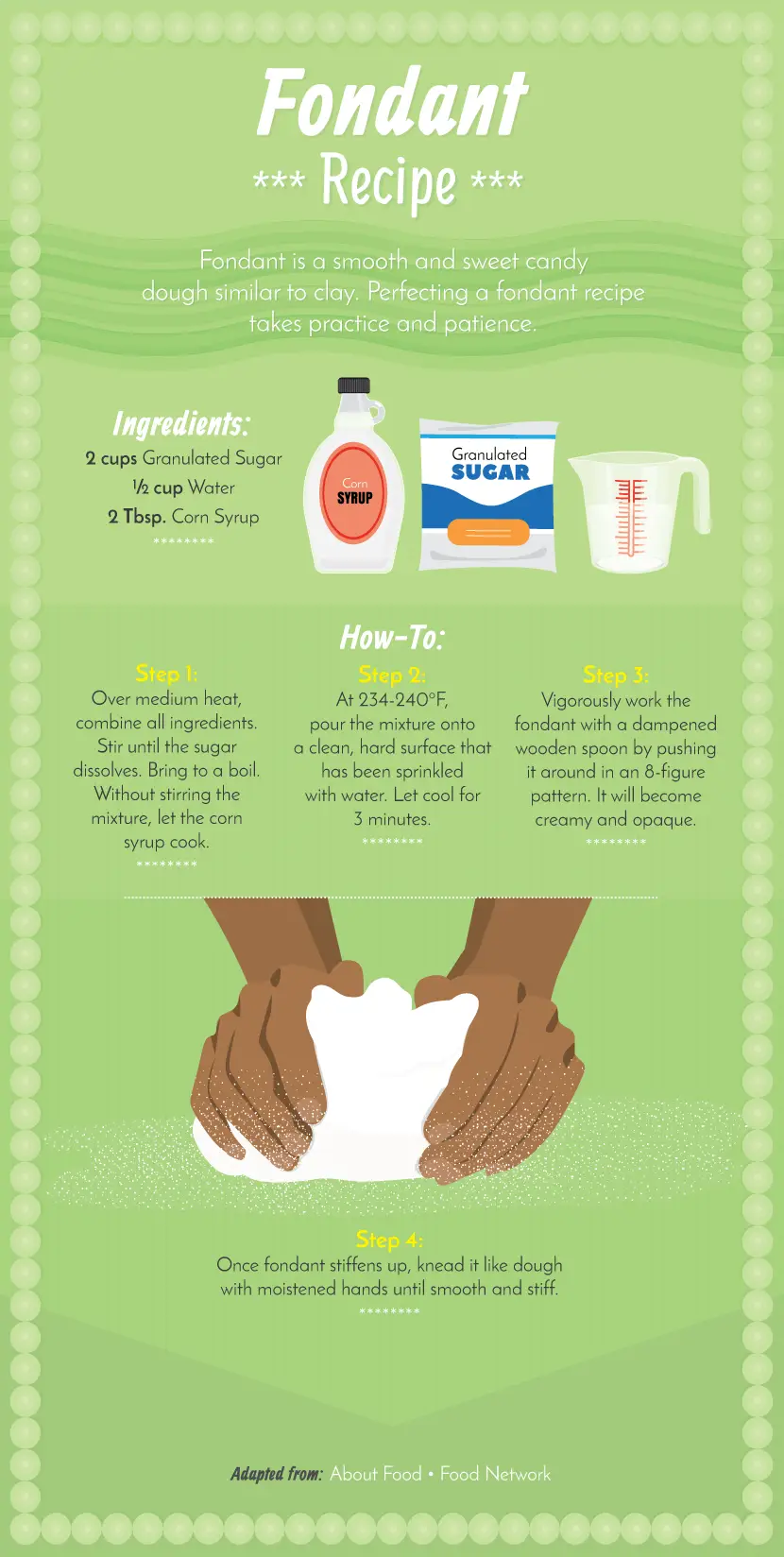 Fondant

*** Recipe ***

Fondant is a smooth and sweet candy dough similar to clay. Perfecting a fondant recipe takes practice and patience.

Ingredients:

2 cups Granulated Sugar
½ cup Water
2 Tbsp. Corn Syrup
********

Corn SYRUP

Granulated SUGAR

How-To:

Step 1:
Over medium heat, combine all ingredients. Stir until the sugar dissolves. Bring to a boil. Without stirring the mixture, let the corn syrup cook.
********

Step 2:
At 234-240°F, pour the mixture onto a clean, hard surface that has been sprinkled with water. Let cool for 3 minutes.
********

Step 3:
Vigorously work the fondant with a dampened wooden spoon by pushing it around in an 8-figure pattern. It will become creamy and opaque.
********

Step 4:
Once fondant stiffens up, knead it like dough with moistened hands until smooth and stiff.
********

Adapted from: About Food • Food Network