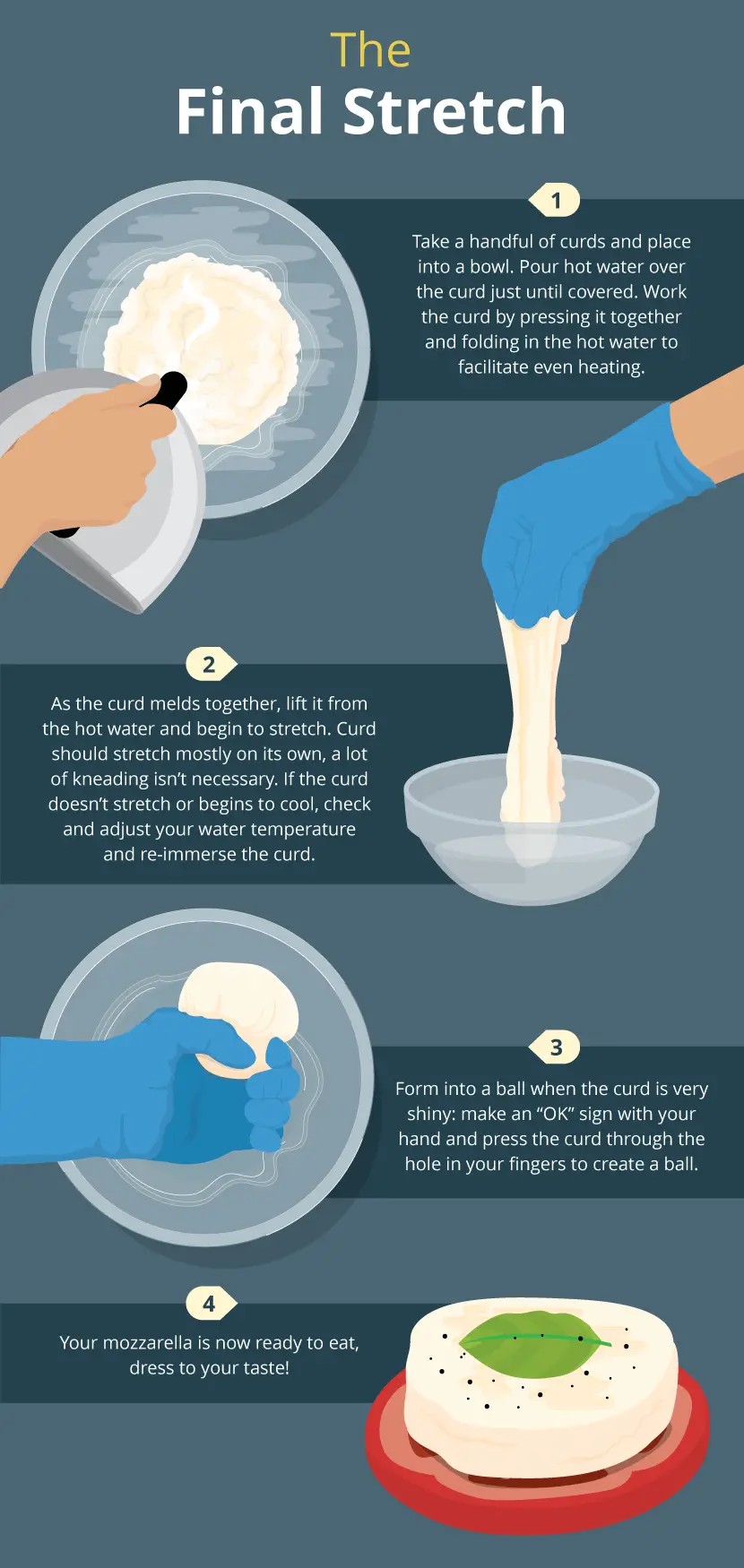 The
Final Stretch

1

Take a handful of curds and place into a bowl. Pour hot water over the curd just until covered. Work the curd by pressing it together and folding in the hot water to facilitate even heating.

2

As the curd melds together, lift it from the hot water and begin to stretch. Curd should stretch mostly on its own, a lot of kneading isn't necessary. If the curd doesn't stretch or begins to cool, check and adjust your water temperature and re-immerse the curd.

3

Form into a ball when the curd is very shiny: make an "OK" sign with your hand and press the curd through the hole in your fingers to create a ball.

4

Your mozzarella is now ready to eat, dress to your taste!